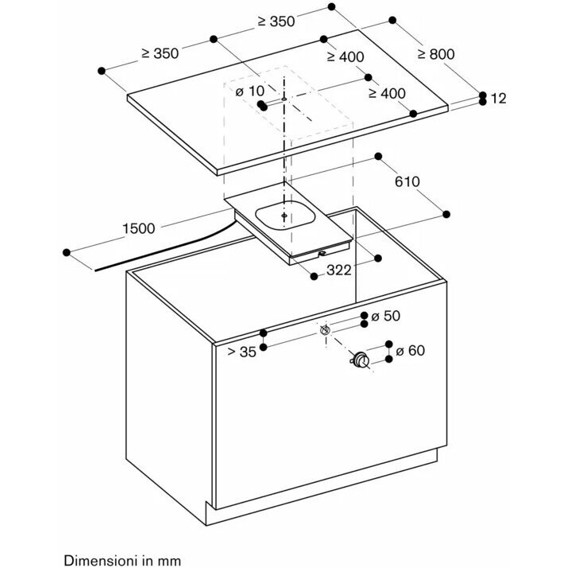 ≥ 350
≥ 350
≥ 400
≥ 800
ø 10
≥ 400
12
610
1500
322
ø 50
> 35
ø 60

Dimensioni in mm